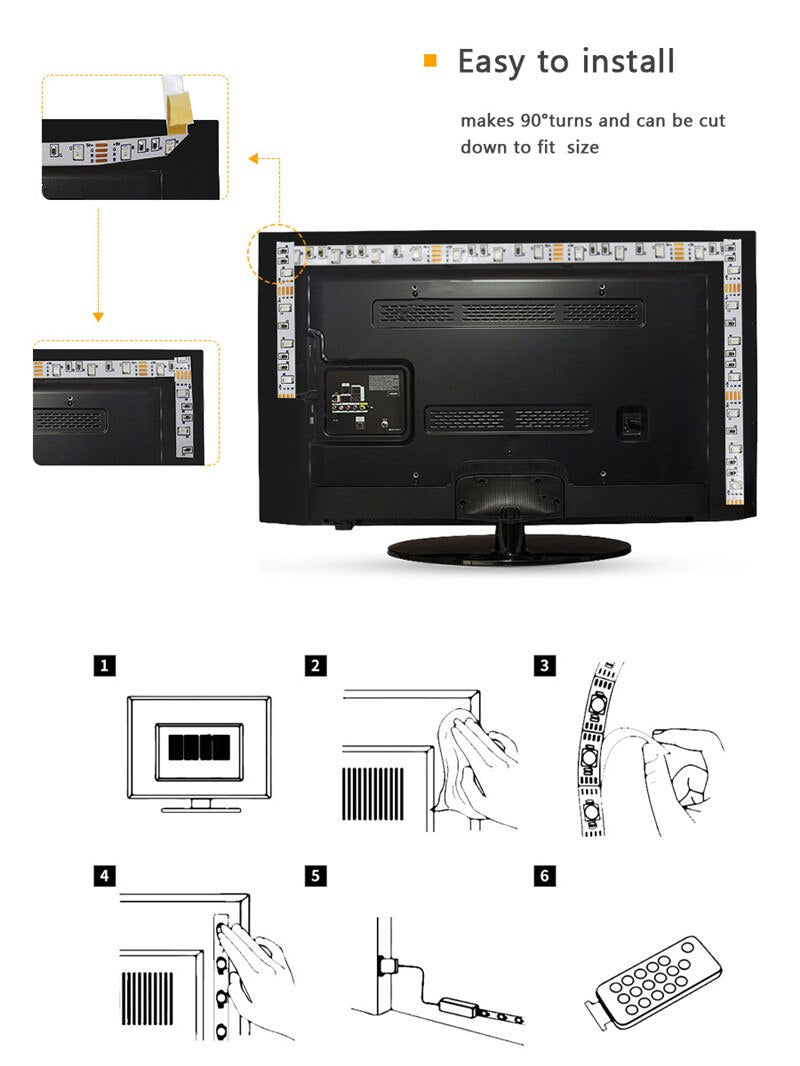 Easy to install

makes 90°turns and can be cut down to fit size

1

2

3

4

5

6